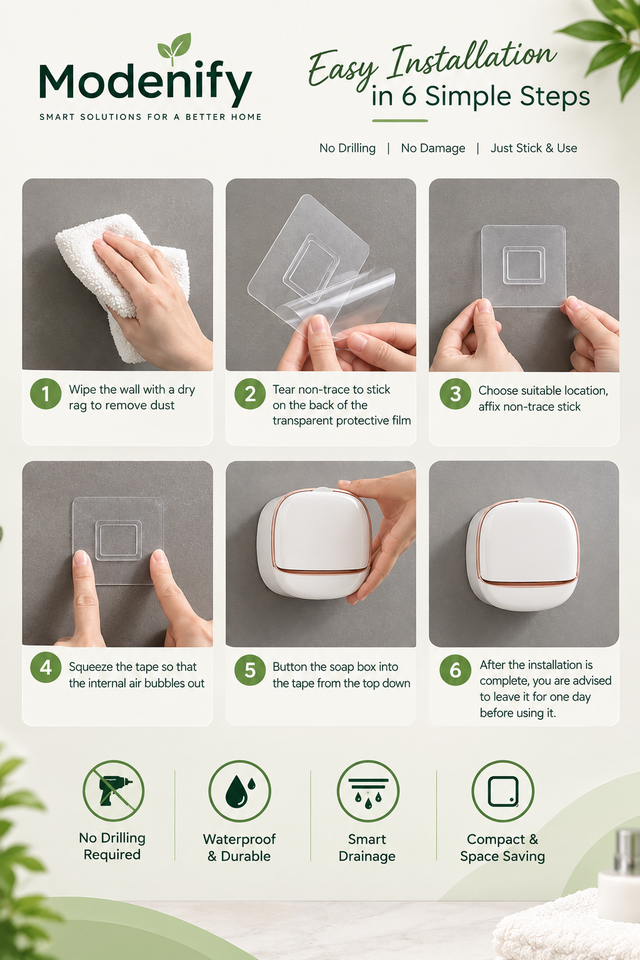 Modenify
SMART SOLUTIONS FOR A BETTER HOME

Easy Installation
in 6 Simple Steps

No Drilling | No Damage | Just Stick & Use

1 Wipe the wall with a dry rag to remove dust

2 Tear non-trace to stick on the back of the transparent protective film

3 Choose suitable location, affix non-trace stick

4 Squeeze the tape so that the internal air bubbles out

5 Button the soap box into the tape from the top down

6 After the installation is complete, you are advised to leave it for one day before using it.

No Drilling Required

Waterproof & Durable

Smart Drainage

Compact & Space Saving